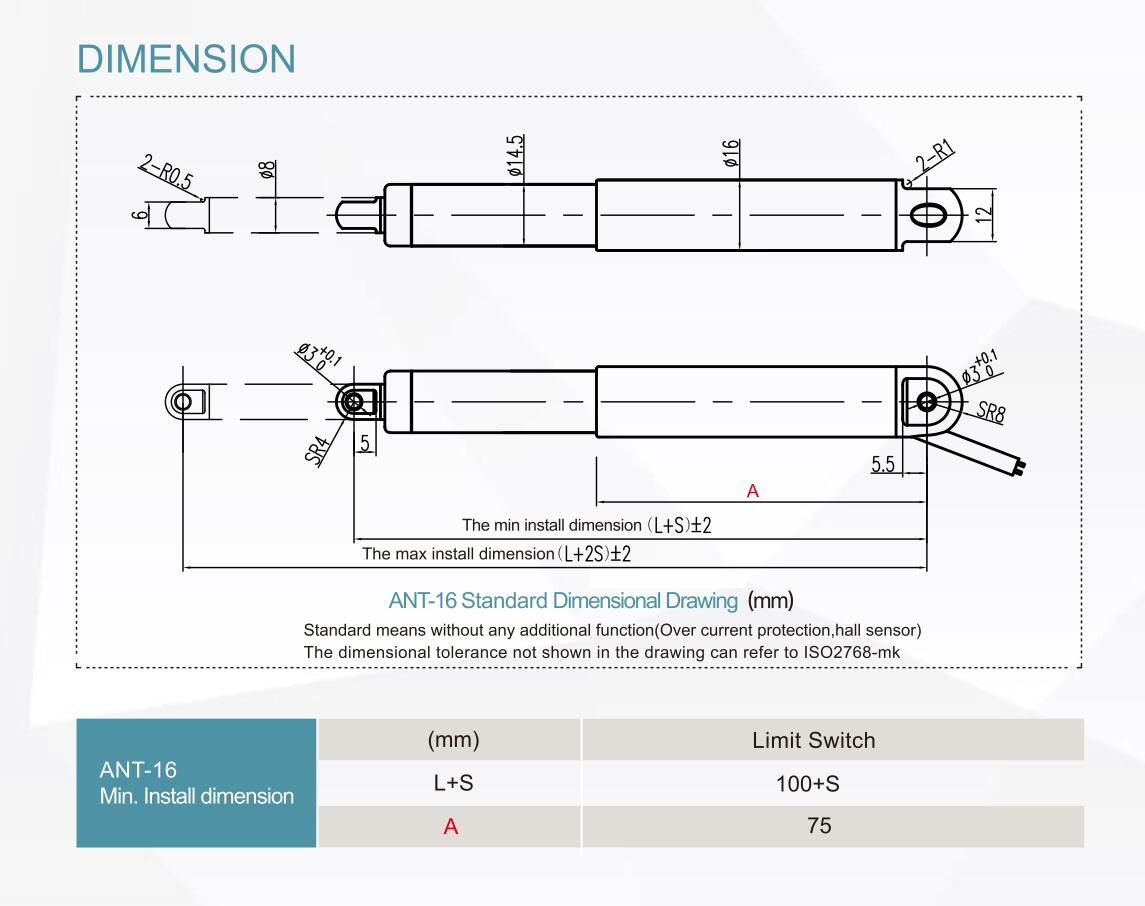 DIMENSION

2-R0.5

6

ø8

ø14.5

ø16

2-R1

12

$ø3^{+0.1}_{0}$

SR4

5

$ø3^{+0.1}_{0}$

SR8

5.5

A

The min install dimension (L+S)±2

The max install dimension (L+2S)±2

ANT-16 Standard Dimensional Drawing (mm)

Standard means without any additional function(Over current protection,hall sensor)
The dimensional tolerance not shown in the drawing can refer to ISO2768-mk

| ANT-16 Min. Install dimension | (mm) | Limit Switch |
|---|---|---|
| | L+S | 100+S |
| | A | 75 |