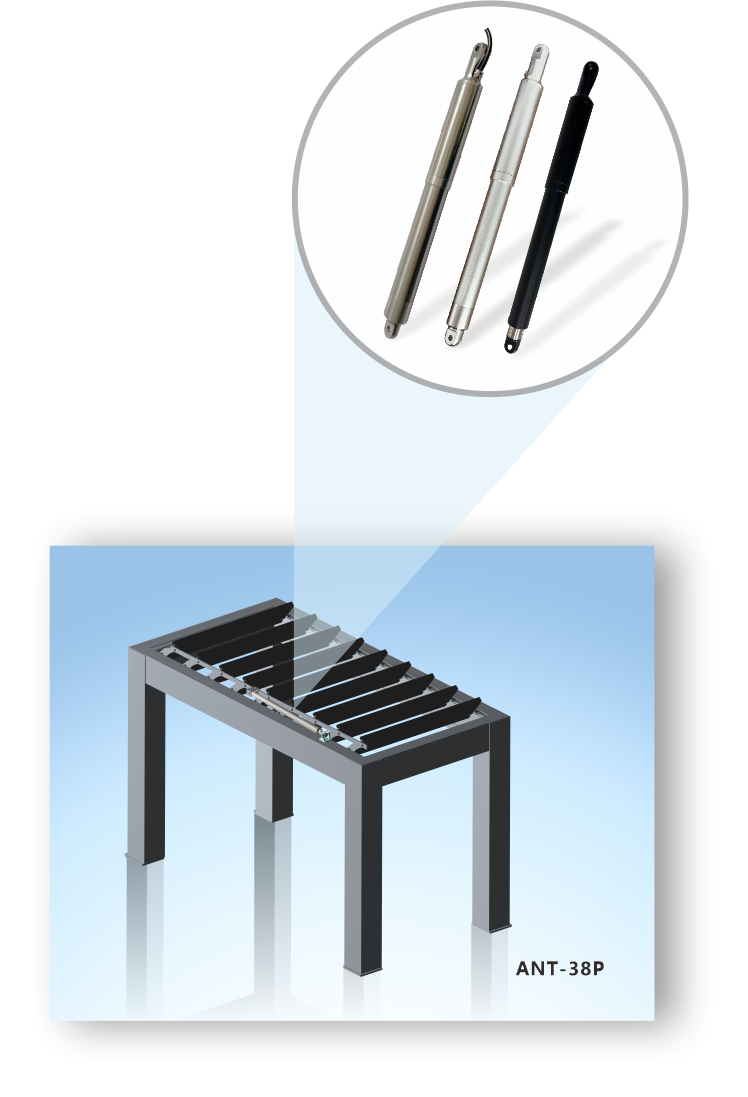 ANT-38P