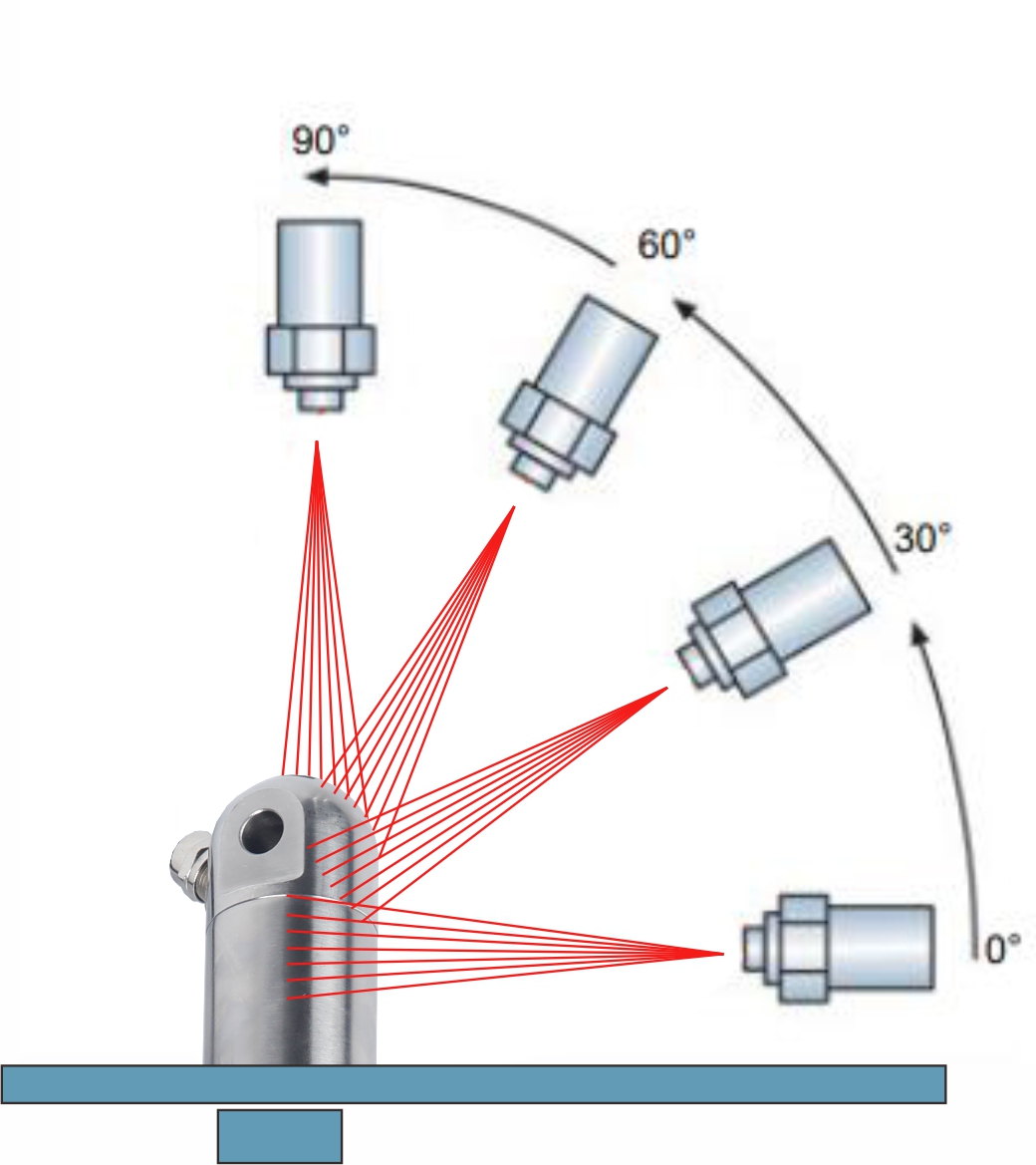 90°
60°
30°
0°